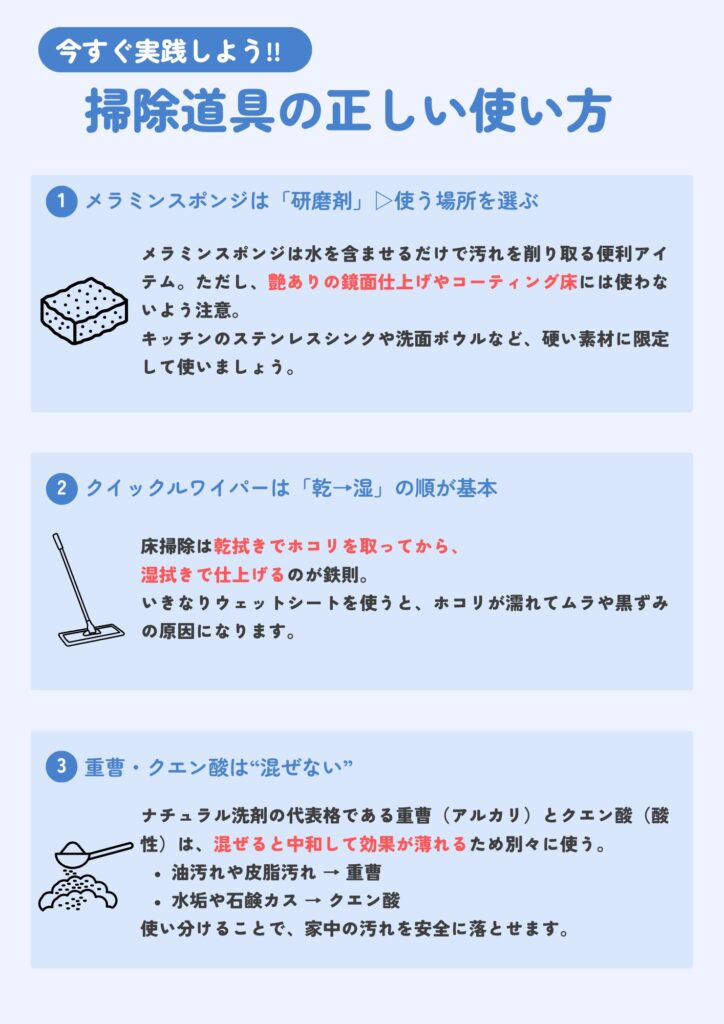 今すぐ実践しよう!!

掃除道具の正しい使い方

1 メラミンスポンジは「研磨剤」▷使う場所を選ぶ

メラミンスポンジは水を含ませるだけで汚れを削り取る便利アイテム。ただし、艶ありの鏡面仕上げやコーティング床には使わないよう注意。
キッチンのステンレスシンクや洗面ボウルなど、硬い素材に限定して使いましょう。

2 クイックルワイパーは「乾→湿」の順が基本

床掃除は乾拭きでホコリを取ってから、
湿拭きで仕上げるのが鉄則。
いきなりウェットシートを使うと、ホコリが濡れてムラや黒ずみの原因になります。

3 重曹・クエン酸は“混ぜない”

ナチュラル洗剤の代表格である重曹（アルカリ）とクエン酸（酸性）は、混ぜると中和して効果が薄れるため別々に使う。
• 油汚れや皮脂汚れ → 重曹
• 水垢や石鹸カス → クエン酸
使い分けることで、家中の汚れを安全に落とせます。