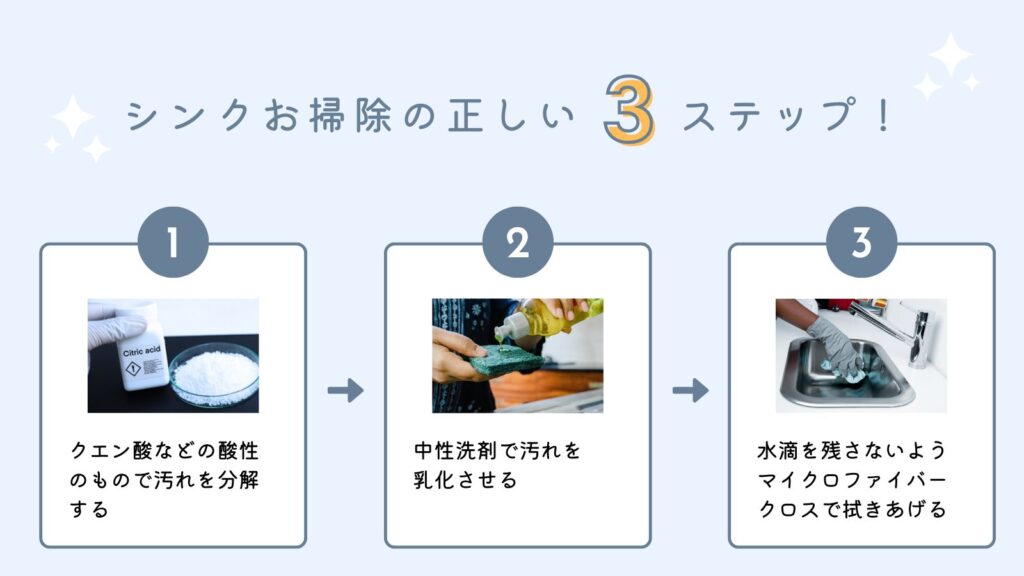 シンクお掃除の正しい 3 ステップ！

1

Citric acid

クエン酸などの酸性のもので汚れを分解する

2

中性洗剤で汚れを乳化させる

3

水滴を残さないようマイクロファイバークロスで拭きあげる